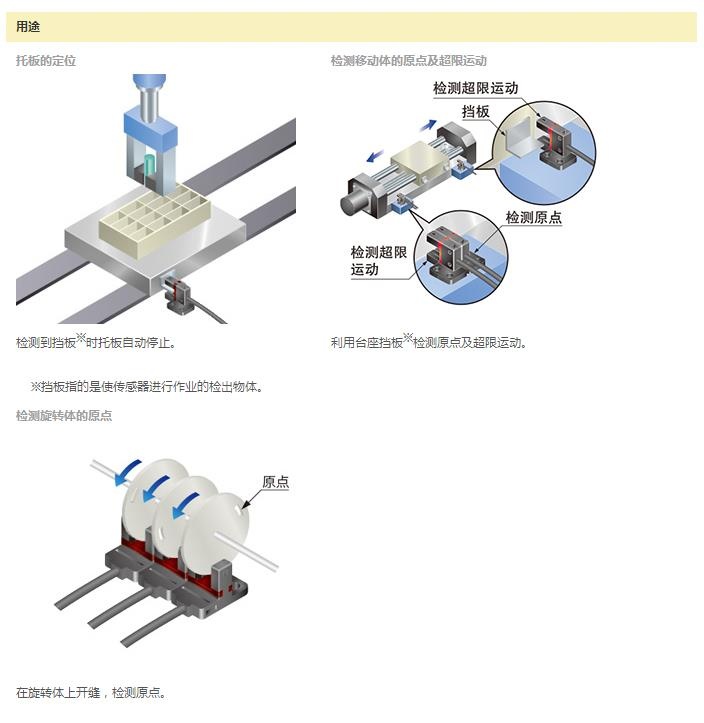 用途

托板的定位

检测到挡板※时托板自动停止。

※挡板指的是使传感器进行作业的检出物体。

检测移动体的原点及超限运动

检测超限运动

挡板

检测原点

检测超限运动

利用台座挡板※检测原点及超限运动。

检测旋转体的原点

原点

在旋转体上开缝，检测原点。